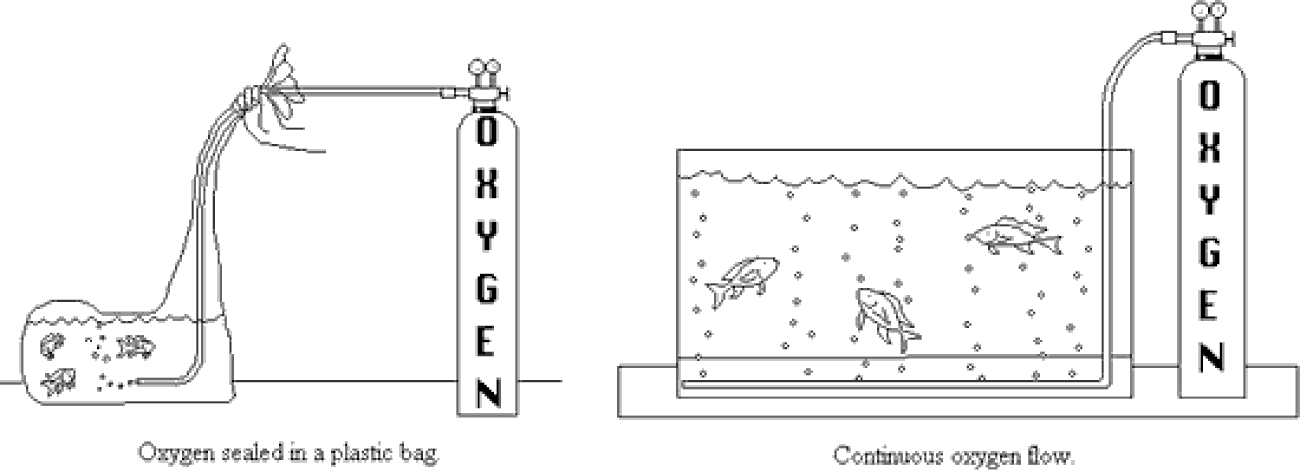 OXYGEN

Oxygen sealed in a plastic bag.

OXYGEN

Continuous oxygen flow.