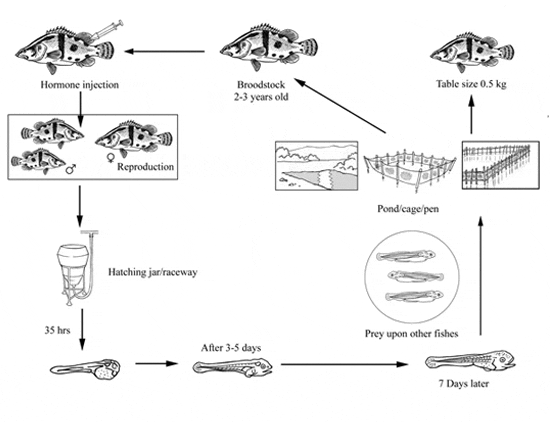 Hormone injection

Broodstock
2-3 years old

Table size 0.5 kg

♂

♀

Reproduction

Pond/cage/pen

Hatching jar/raceway

35 hrs

Prey upon other fishes

After 3-5 days

7 Days later