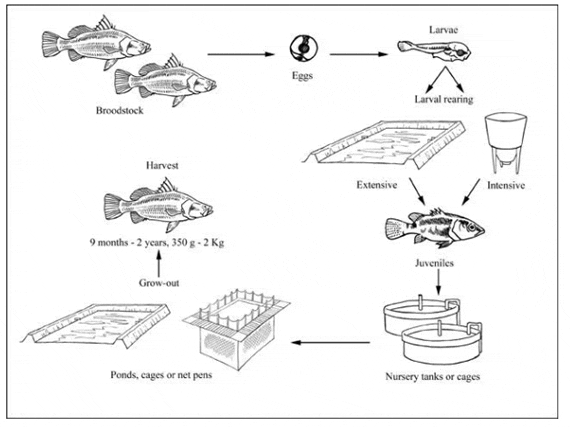 Broodstock

Eggs

Larvae

Larval rearing

Extensive

Intensive

Juveniles

Nursery tanks or cages

Ponds, cages or net pens

Grow-out

Harvest

9 months - 2 years, 350 g - 2 Kg