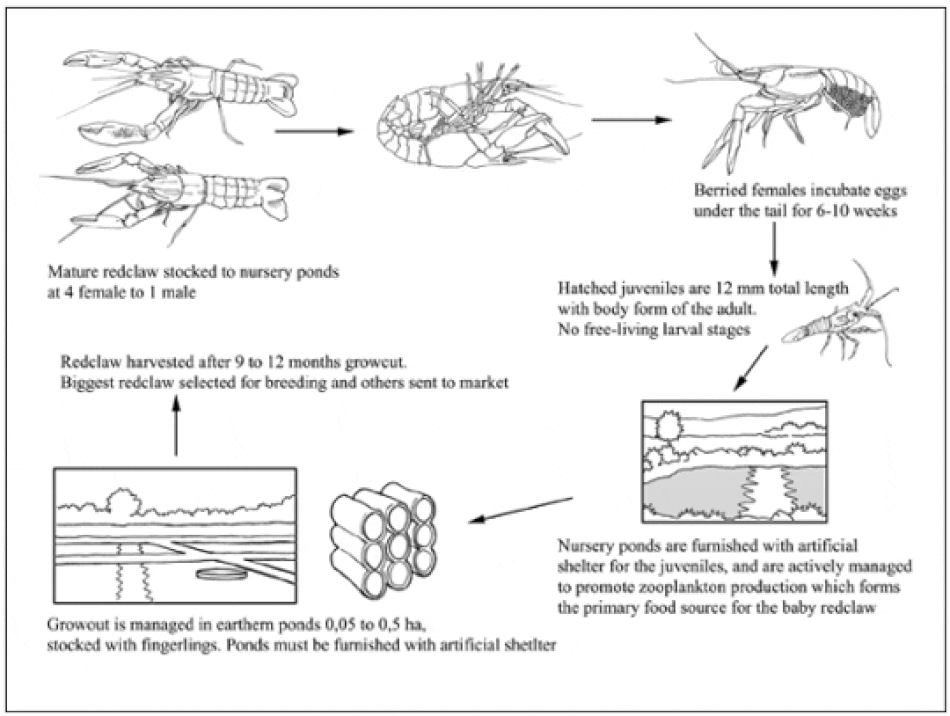 Mature redclaw stocked to nursery ponds at 4 female to 1 male

Berried females incubate eggs under the tail for 6-10 weeks

Hatched juveniles are 12 mm total length with body form of the adult. No free-living larval stages

Nursery ponds are furnished with artificial shelter for the juveniles, and are actively managed to promote zooplankton production which forms the primary food source for the baby redclaw

Growout is managed in earthern ponds 0,05 to 0,5 ha, stocked with fingerlings. Ponds must be furnished with artificial shetlter

Redclaw harvested after 9 to 12 months growcut. Biggest redclaw selected for breeding and others sent to market